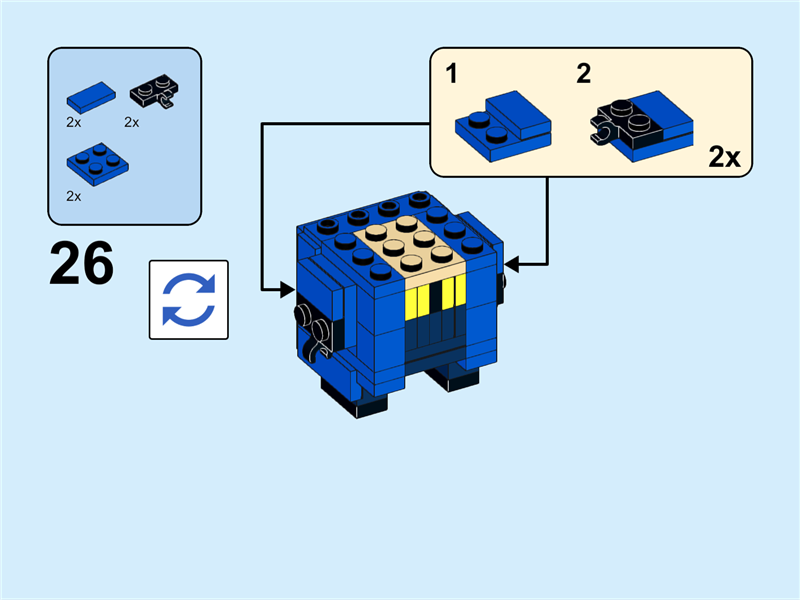 2x 2x

2x

26

1 2

2x