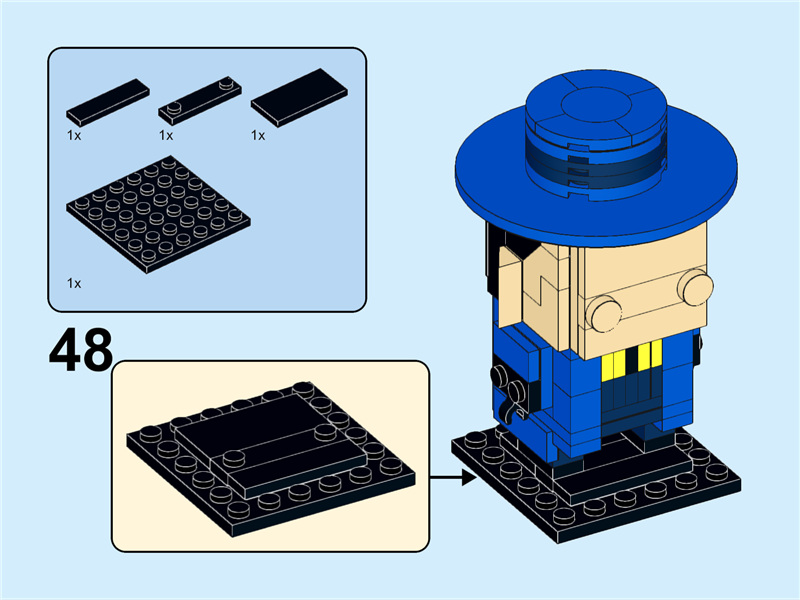 1x 1x 1x

1x

48