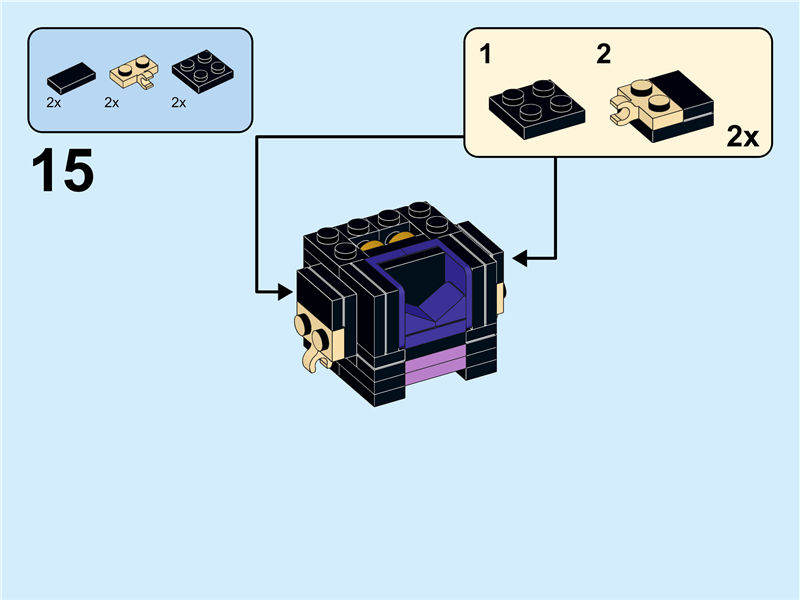 2x 2x 2x

15

1 2

2x