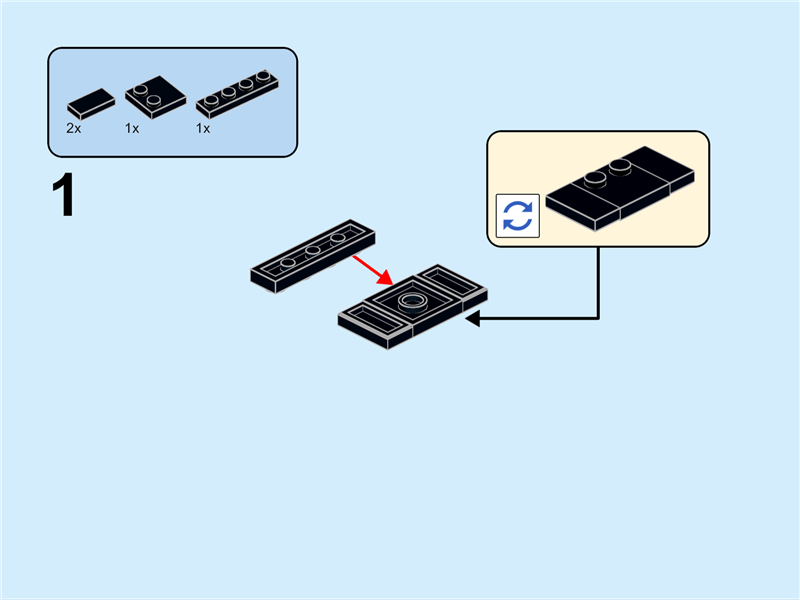 2x 1x 1x

1