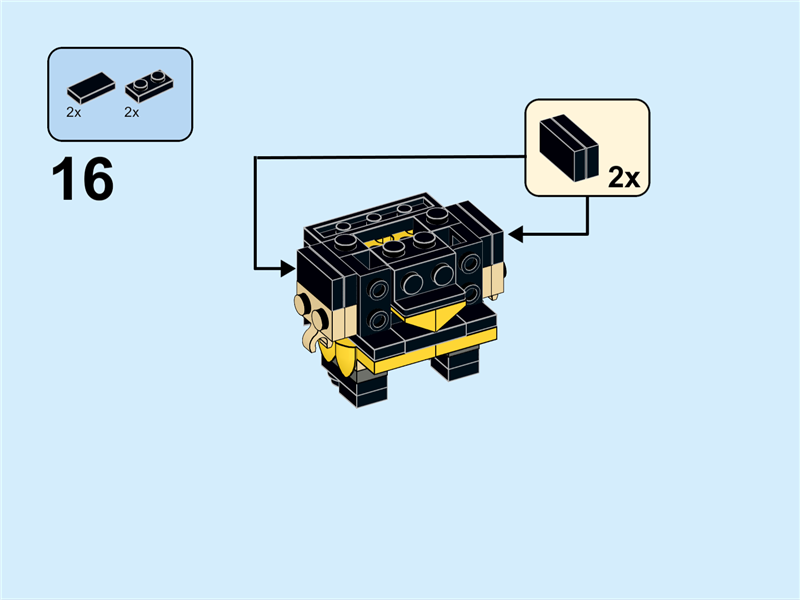 2x 2x

16

2x