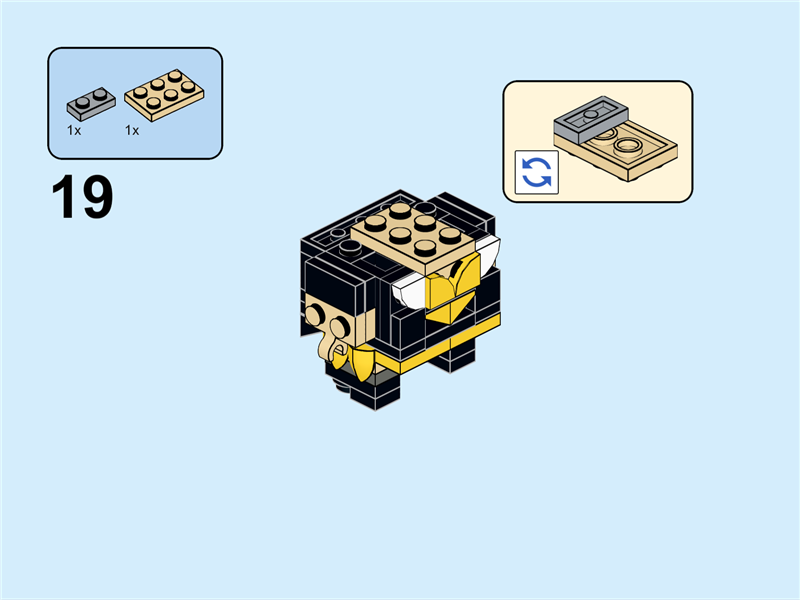 1x
1x
19