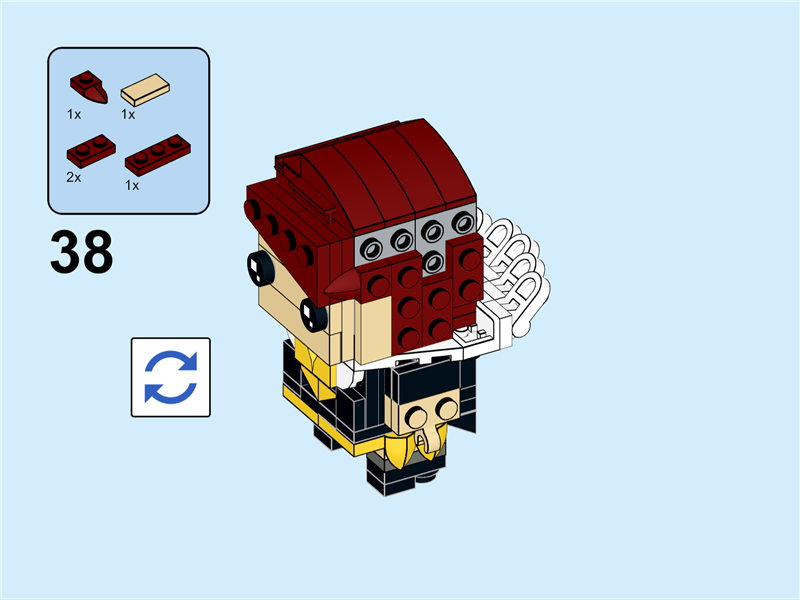 1x 1x
2x 1x
38