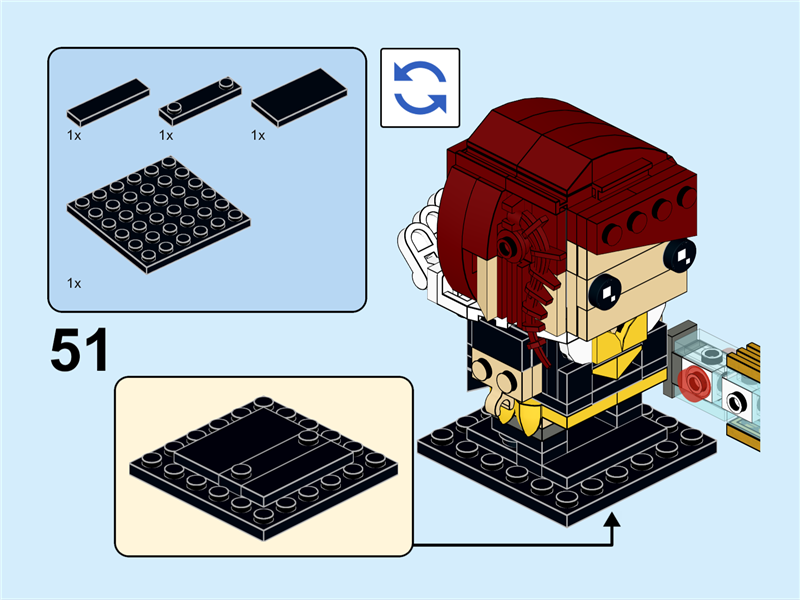 1x

1x

1x

1x

51