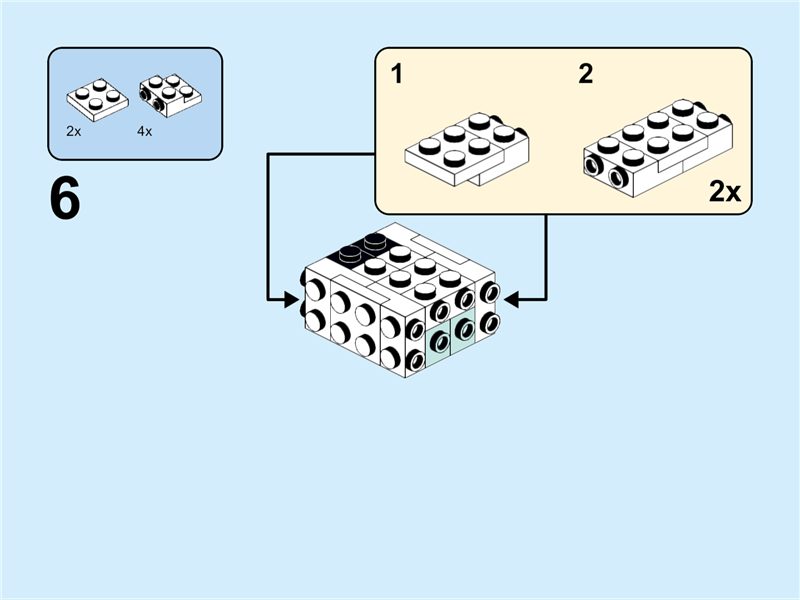 2x
4x

6

1

2

2x