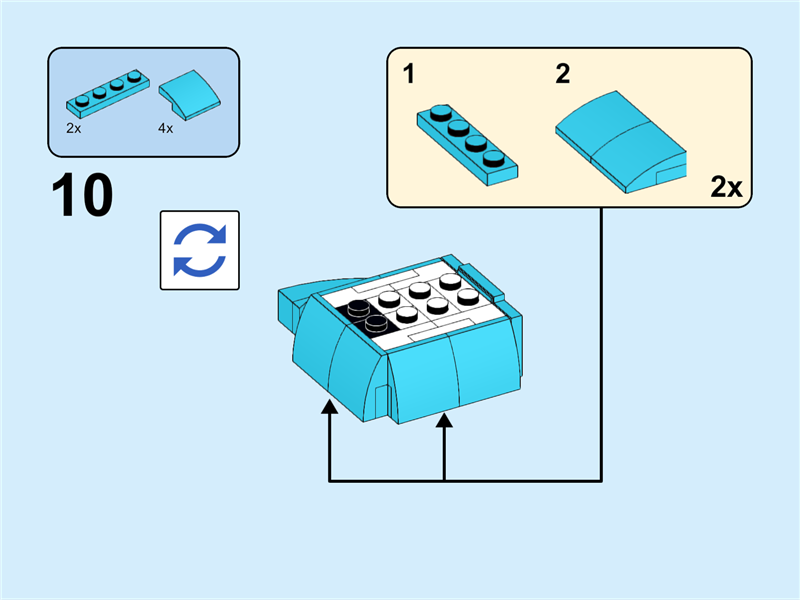 2x
4x

10

1
2
2x