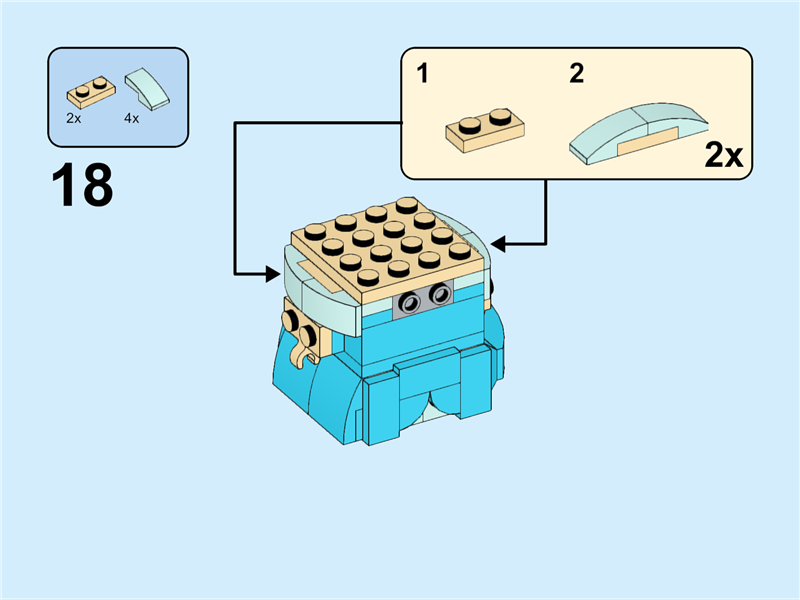 2x
4x

18

1

2

2x