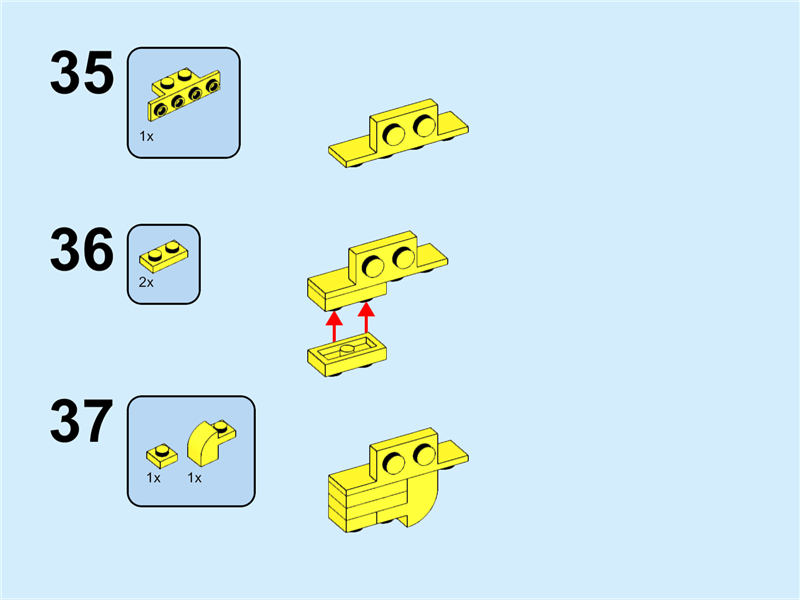 35

1x

36

2x

37

1x 1x