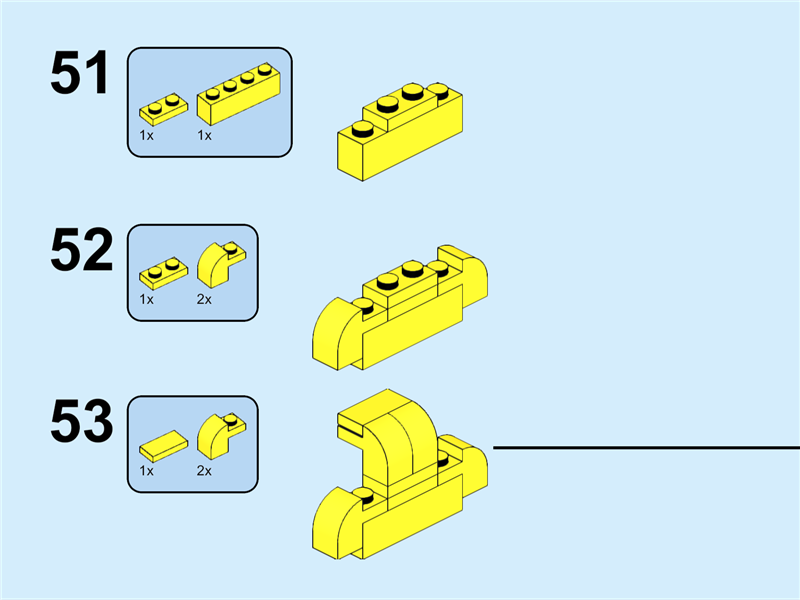 51

1x 1x

52

1x 2x

53

1x 2x