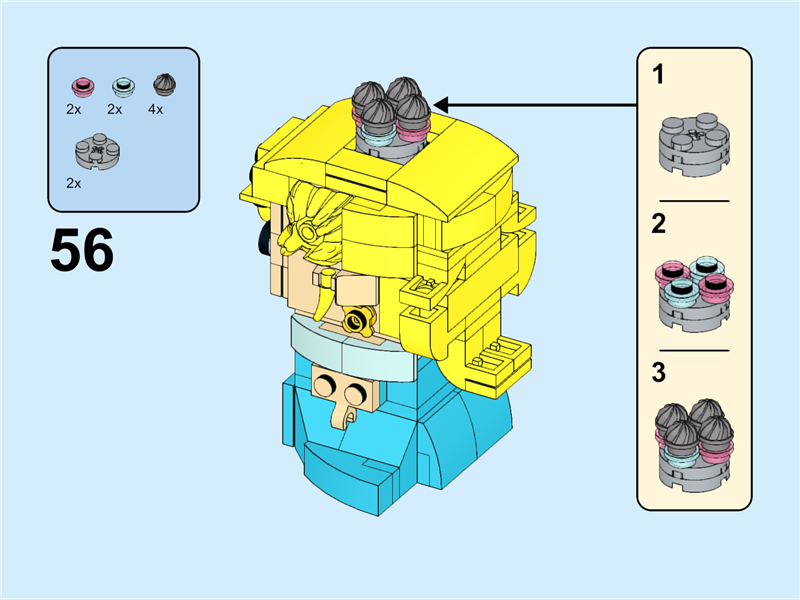 2x 2x 4x

2x

56

1

2

3