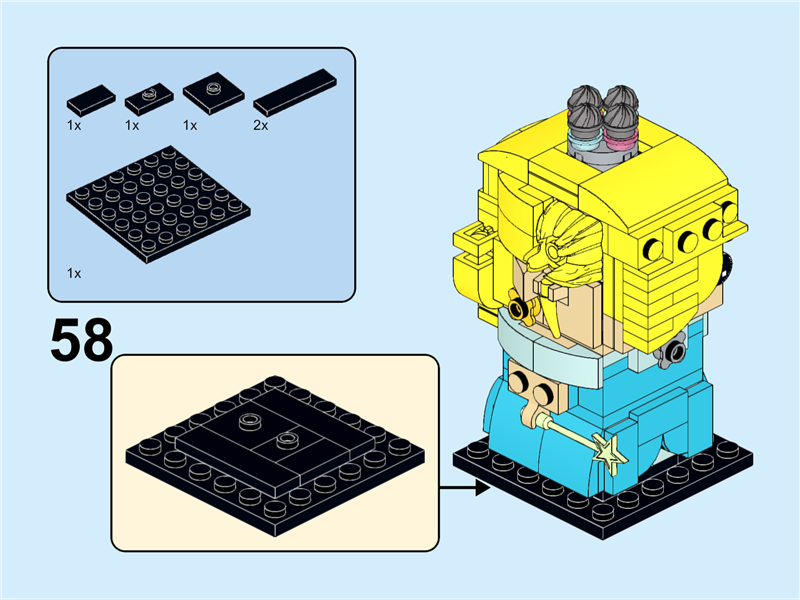 1x
1x
1x
2x
1x

58