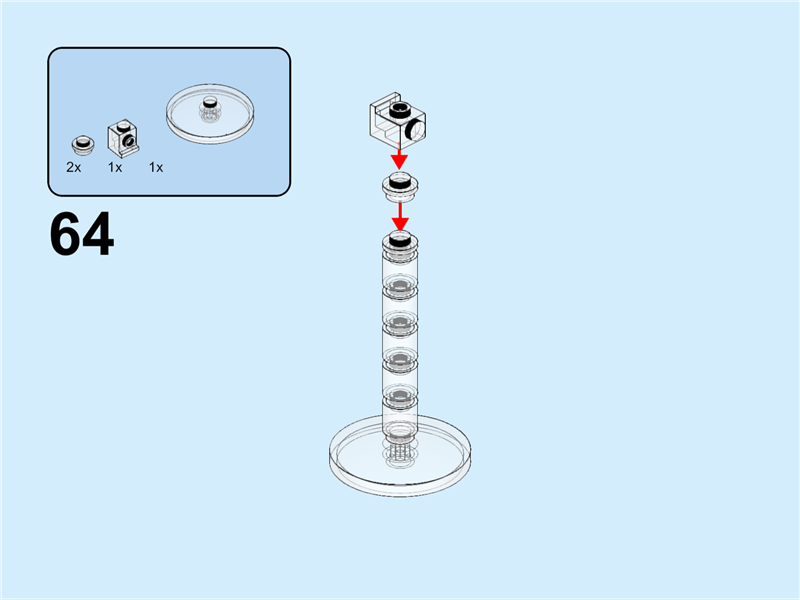 2x 1x 1x

64