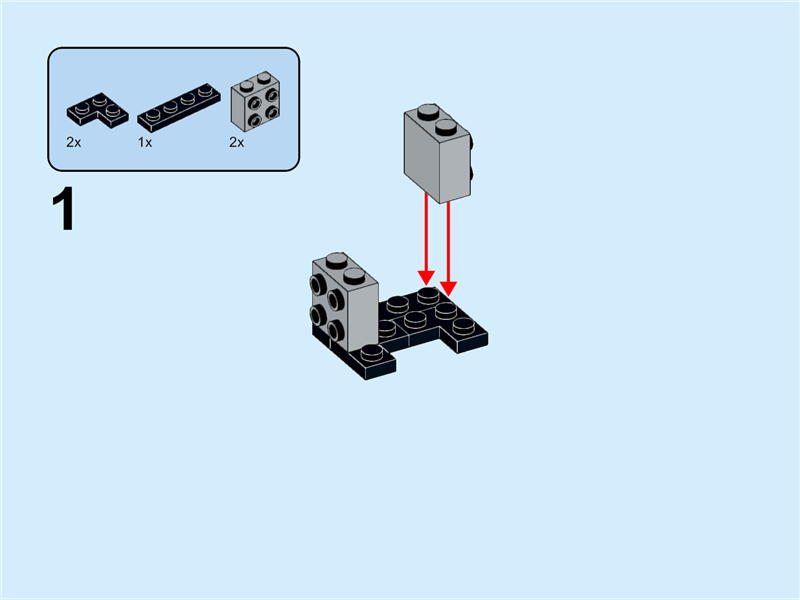 2x
1x
2x

1