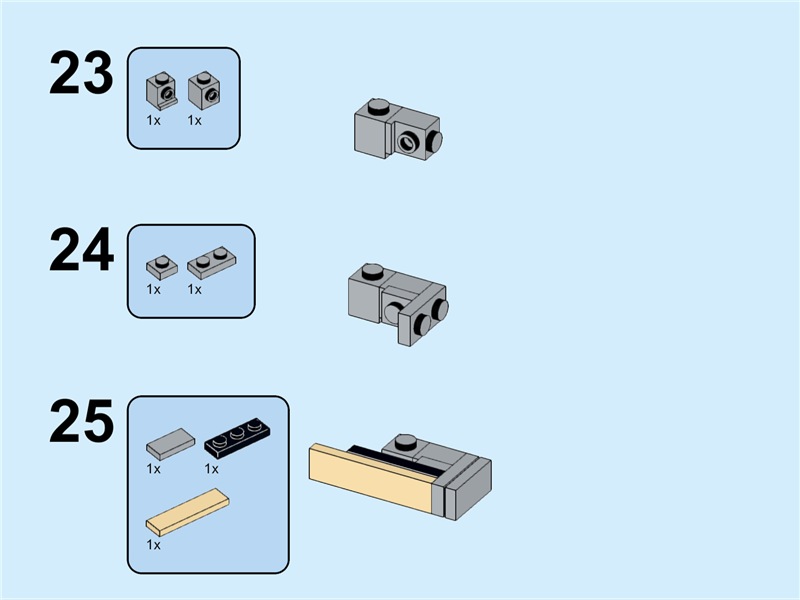 23

1x 1x

24

1x 1x

25

1x 1x

1x