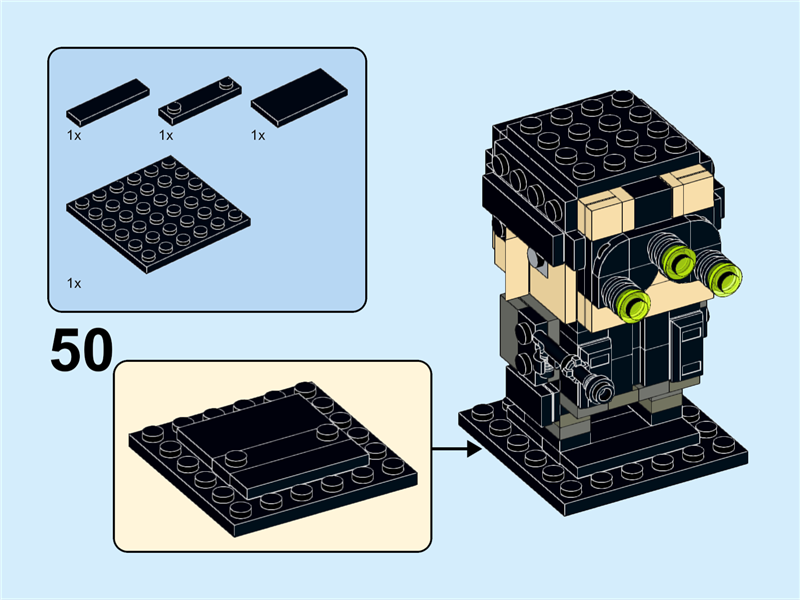 1x
1x
1x
1x
50