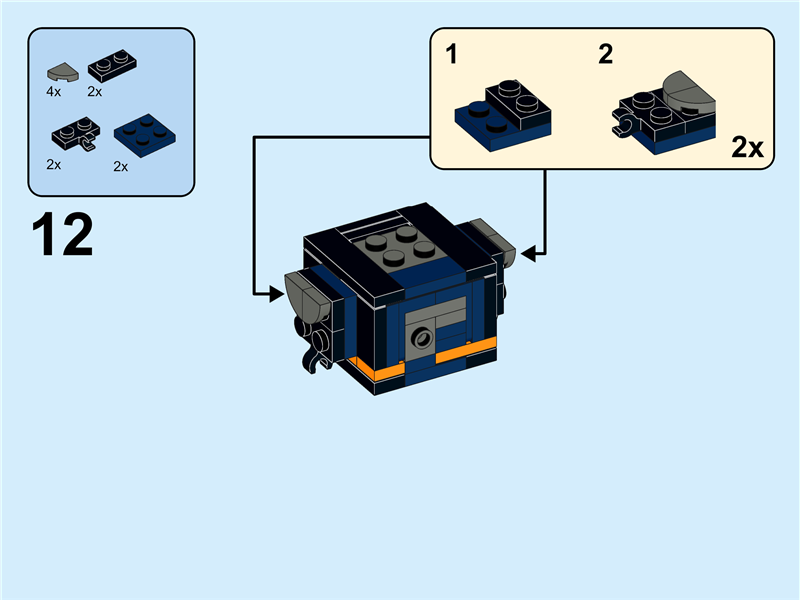 4x 2x

2x 2x

12

1

2

2x