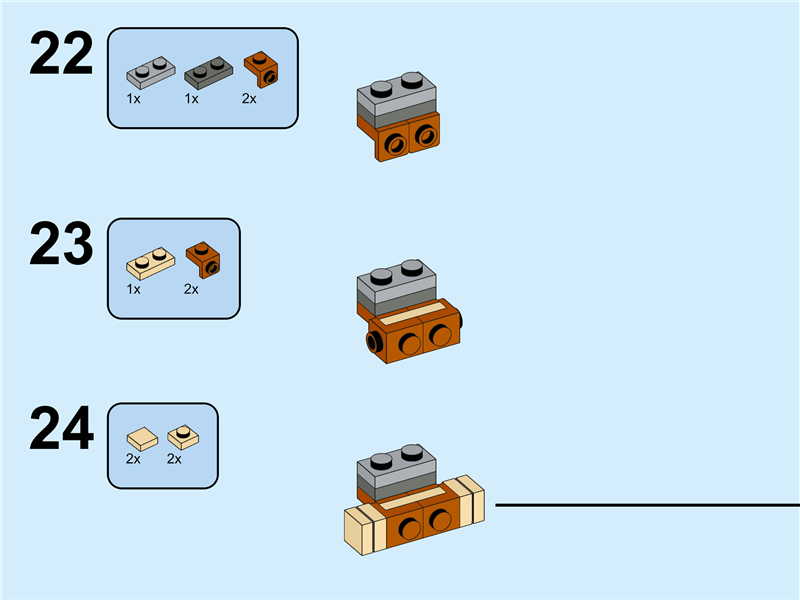 22

1x 1x 2x

23

1x 2x

24

2x 2x