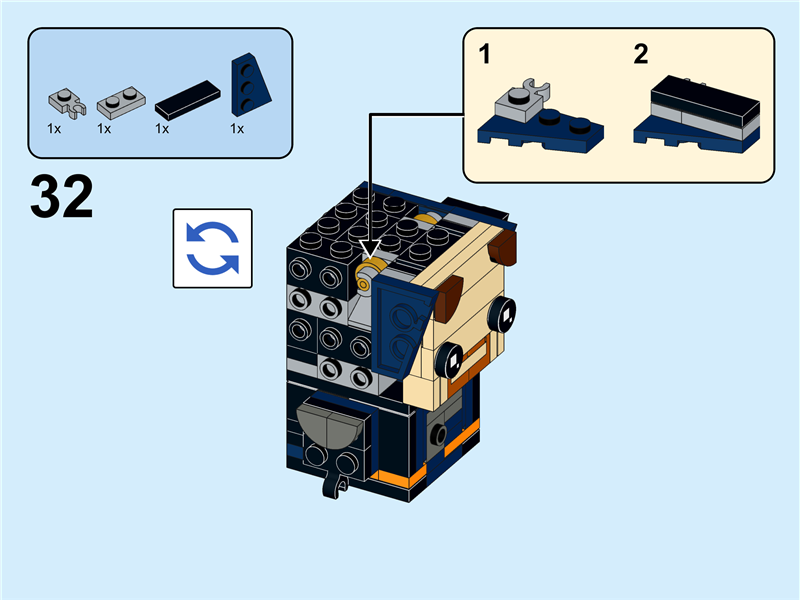 1x 1x 1x 1x

32

1 2