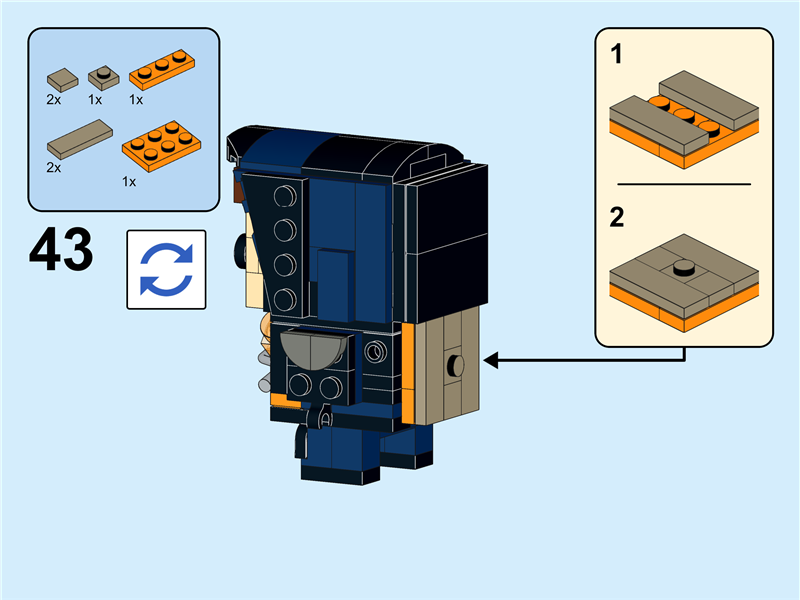 2x
1x
1x
2x
1x

43

1

2