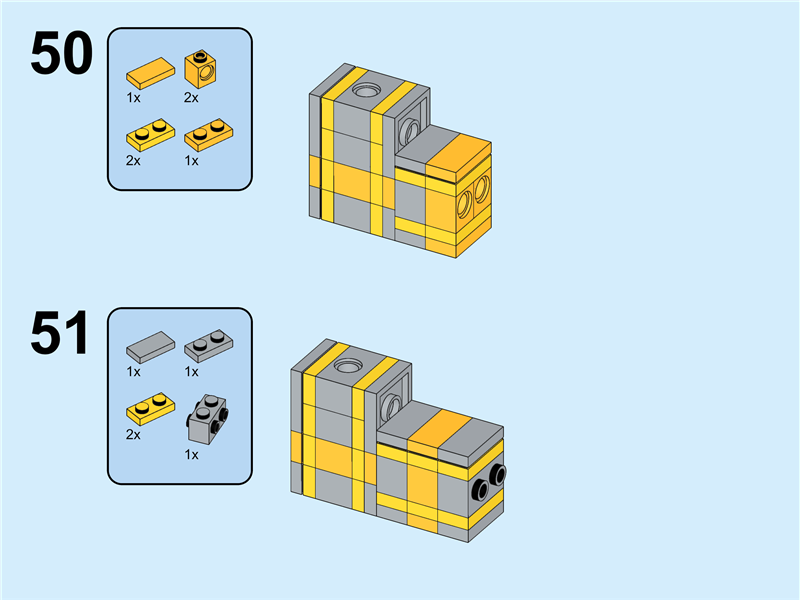 50

1x 2x
2x 1x

51

1x 1x
2x 1x