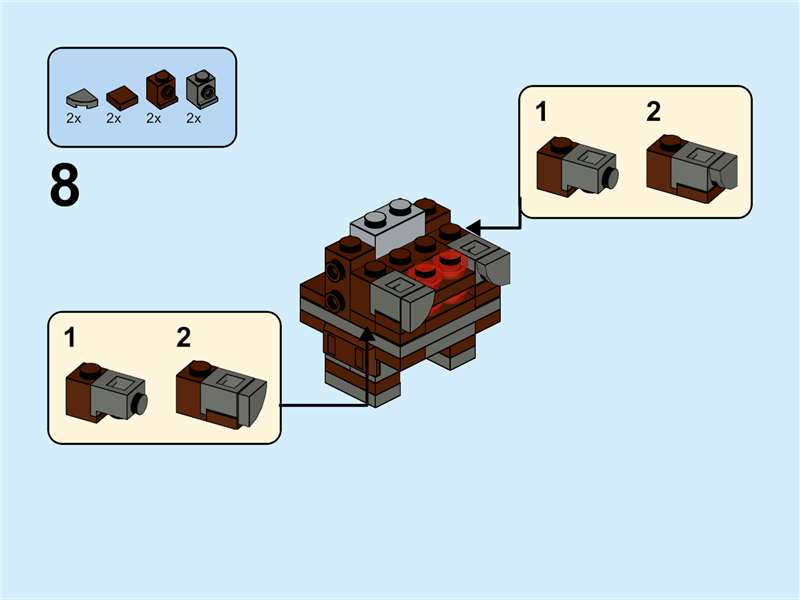 2x 2x 2x 2x

8

1 2

1 2