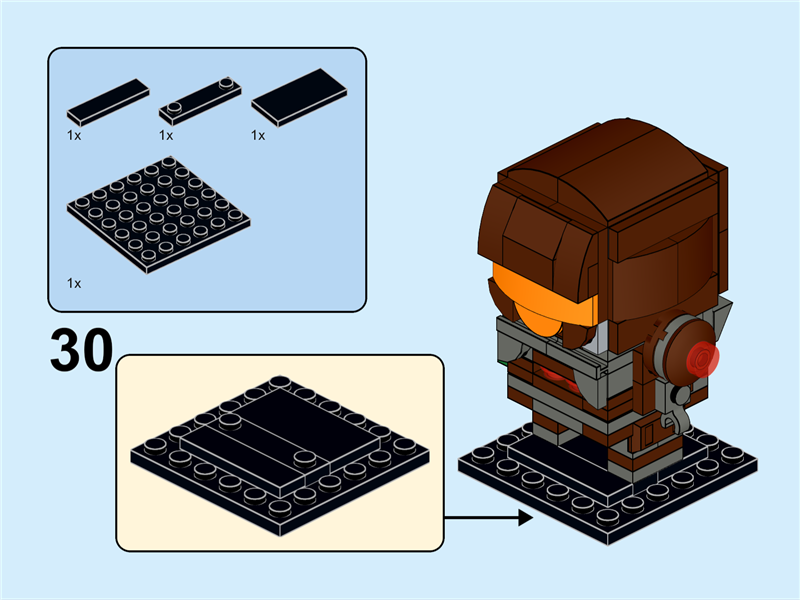 1x
1x
1x
1x
30