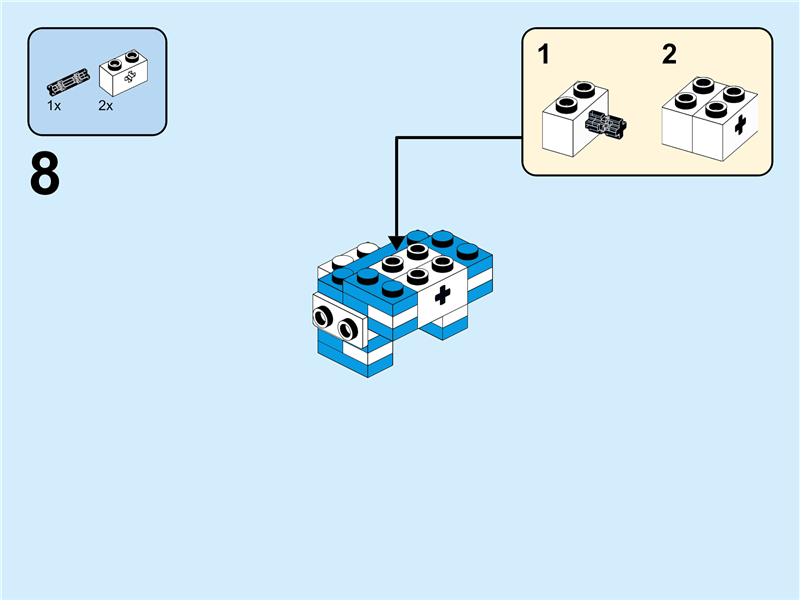 1x 2x

8

1

2