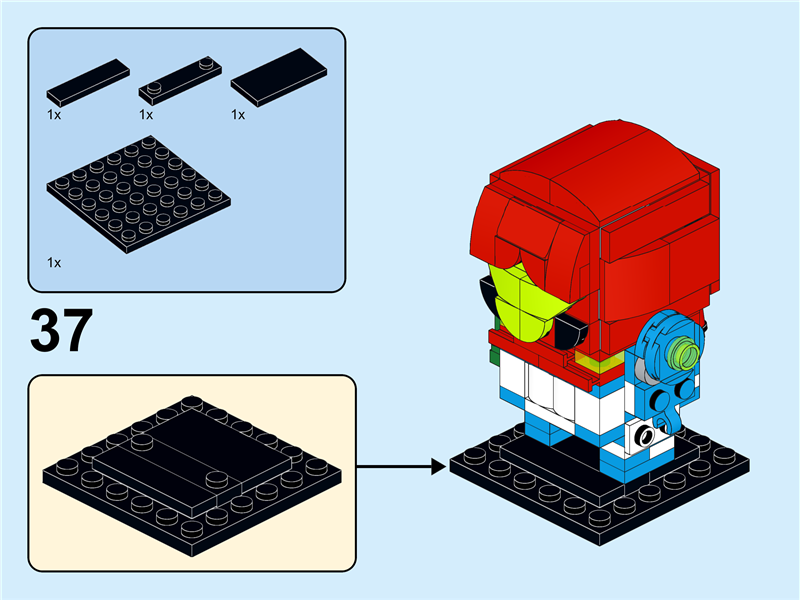 1x
1x
1x
1x

37