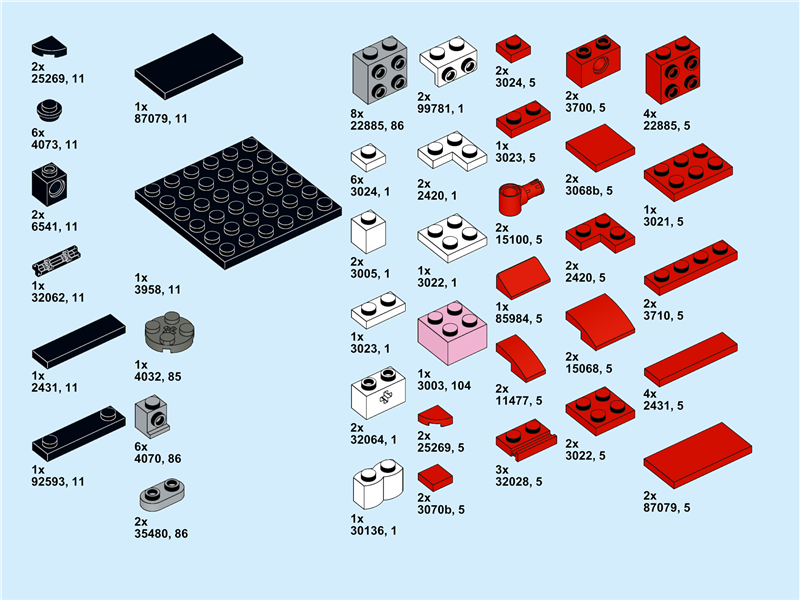 2x
25269, 11

6x
4073, 11

2x
6541, 11

1x
32062, 11

1x
2431, 11

1x
92593, 11

1x
87079, 11

1x
3958, 11

1x
4032, 85

6x
4070, 86

2x
35480, 86

8x
22885, 86

6x
3024, 1

2x
3005, 1

1x
3023, 1

2x
32064, 1

1x
30136, 1

2x
99781, 1

2x
2420, 1

1x
3022, 1

1x
3003, 104

2x
25269, 5

2x
3070b, 5

2x
3024, 5

1x
3023, 5

2x
15100, 5

1x
85984, 5

2x
11477, 5

3x
32028, 5

2x
3700, 5

2x
3068b, 5

2x
2420, 5

2x
15068, 5

2x
3022, 5

4x
22885, 5

1x
3021, 5

2x
3710, 5

4x
2431, 5

2x
87079, 5