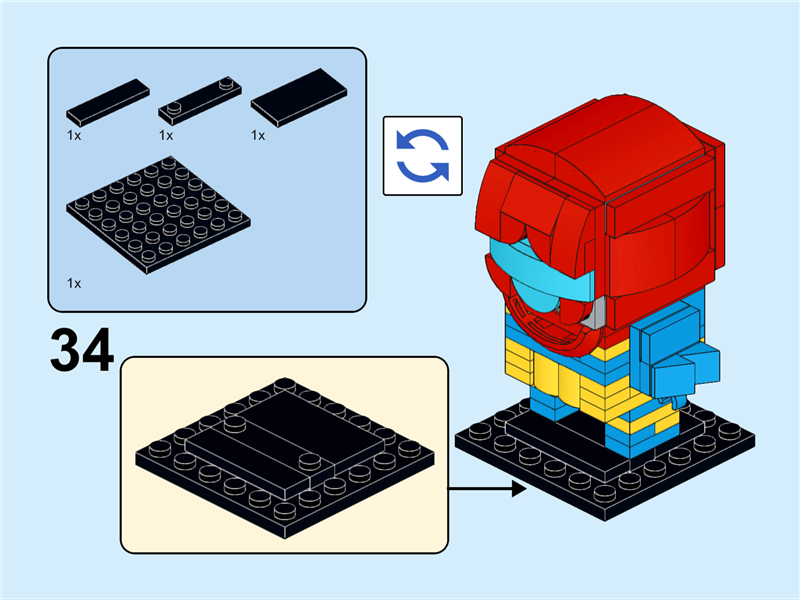 1x 1x 1x

1x

34