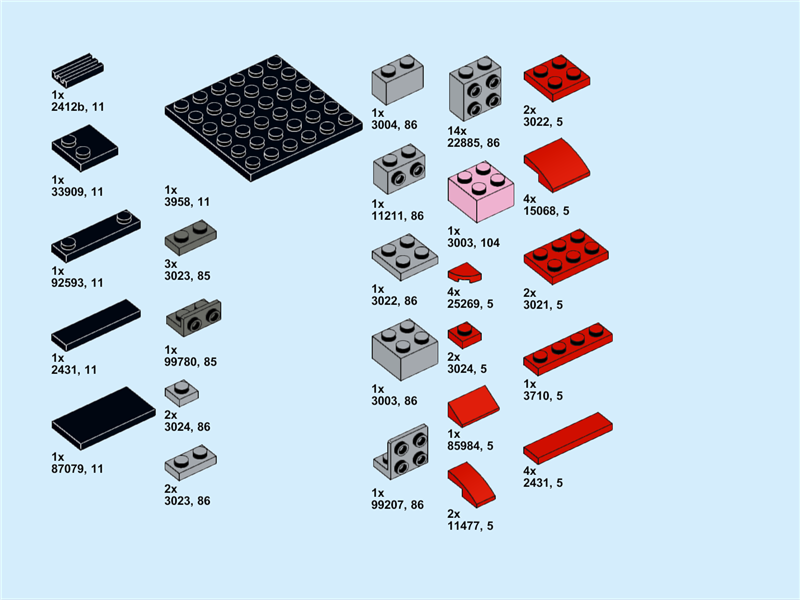 1x
2412b, 11

1x
33909, 11

1x
92593, 11

1x
2431, 11

1x
87079, 11

1x
3958, 11

3x
3023, 85

1x
99780, 85

2x
3024, 86

2x
3023, 86

1x
3004, 86

1x
11211, 86

1x
3022, 86

1x
3003, 86

1x
99207, 86

14x
22885, 86

1x
3003, 104

4x
25269, 5

2x
3024, 5

1x
85984, 5

2x
11477, 5

2x
3022, 5

4x
15068, 5

2x
3021, 5

1x
3710, 5

4x
2431, 5