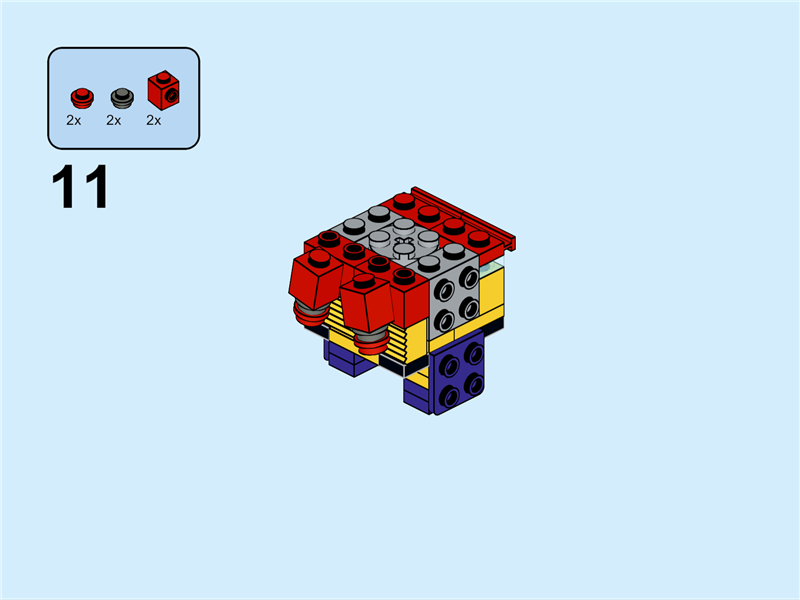 2x 2x 2x

11