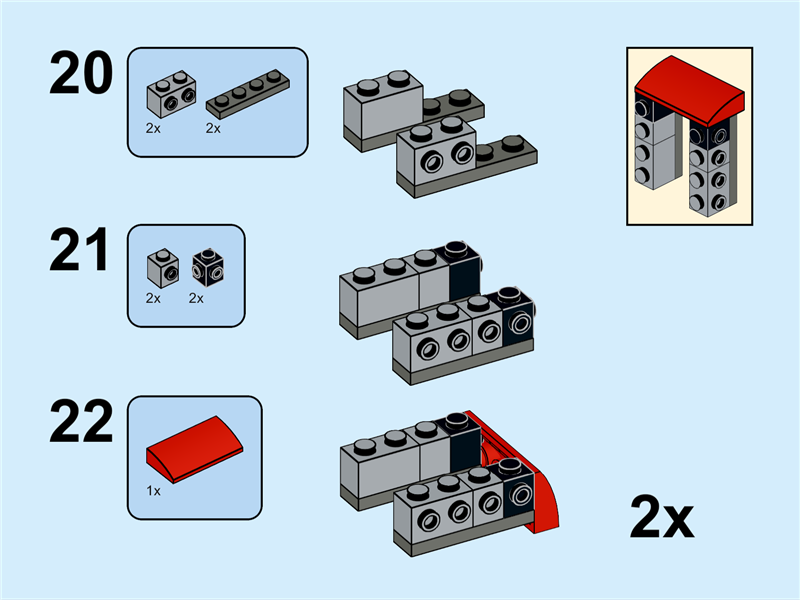 20

2x 2x

21

2x 2x

22

1x

2x