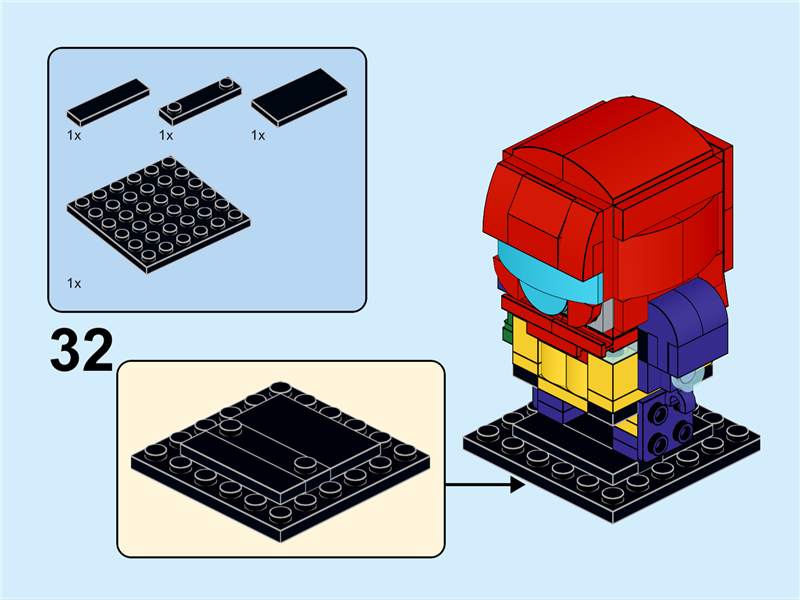 1x
1x
1x
1x
32