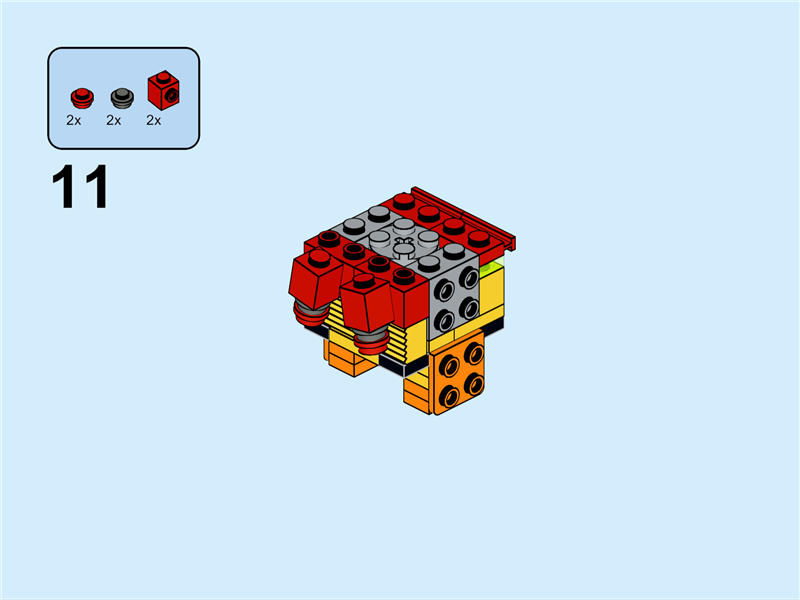 2x 2x 2x

11