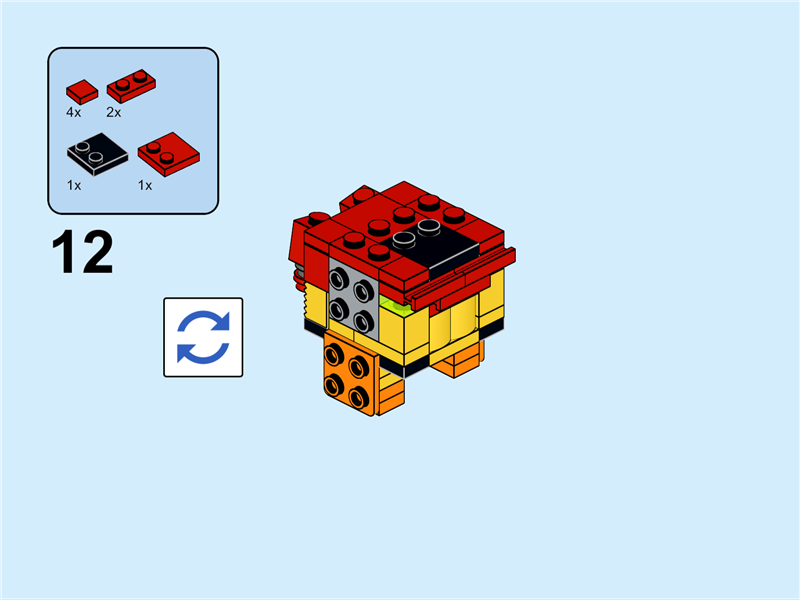 4x
2x
1x
1x
12