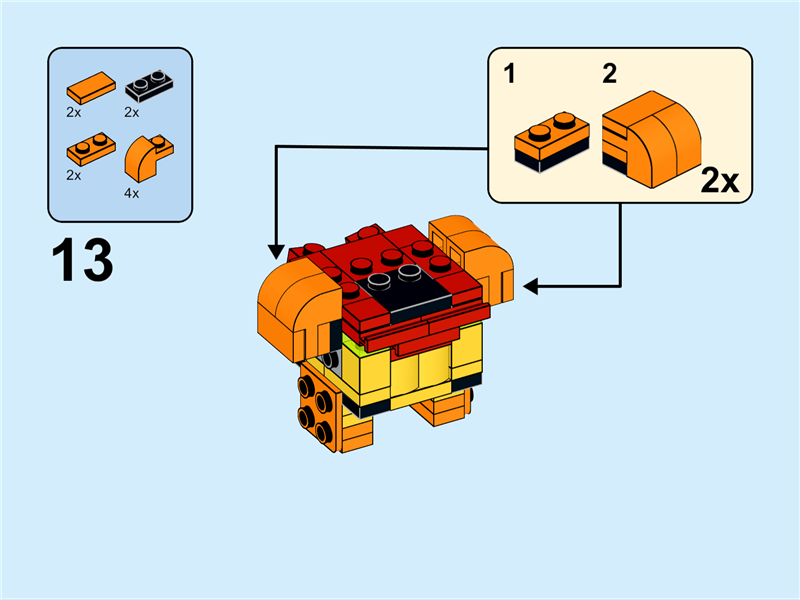 2x
2x
2x
4x

13

1
2
2x