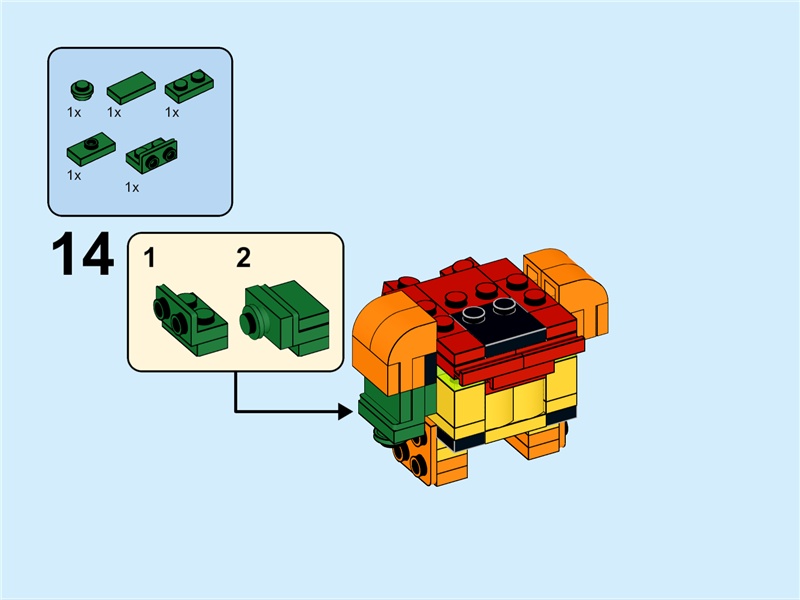 1x
1x
1x
1x
1x

14

1
2