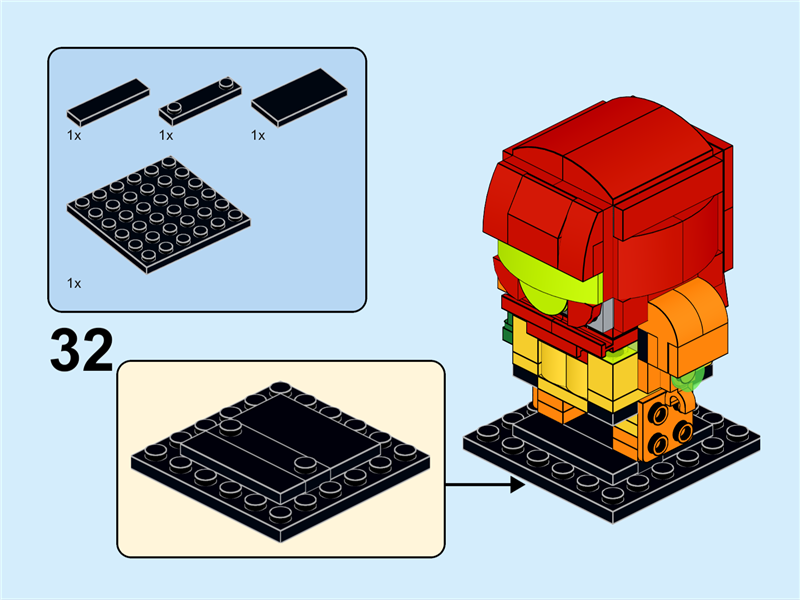 1x
1x
1x
1x
32