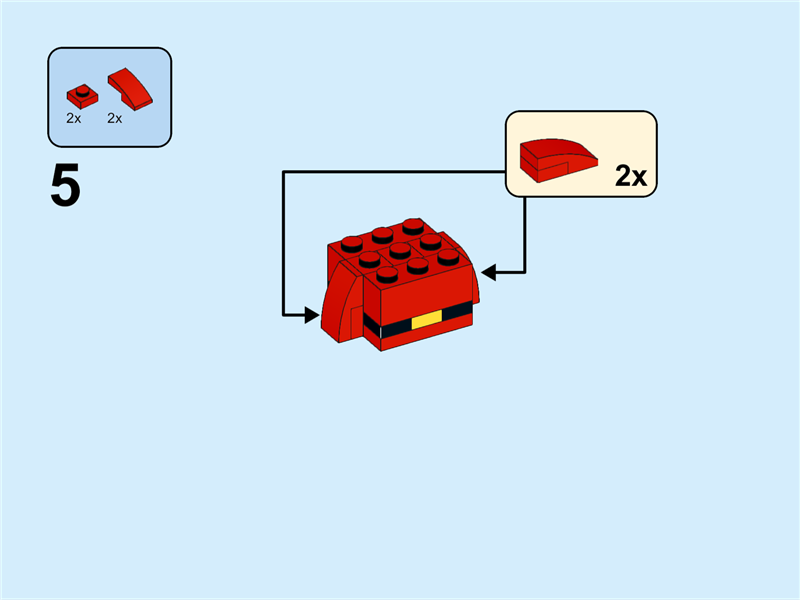 2x 2x

5

2x