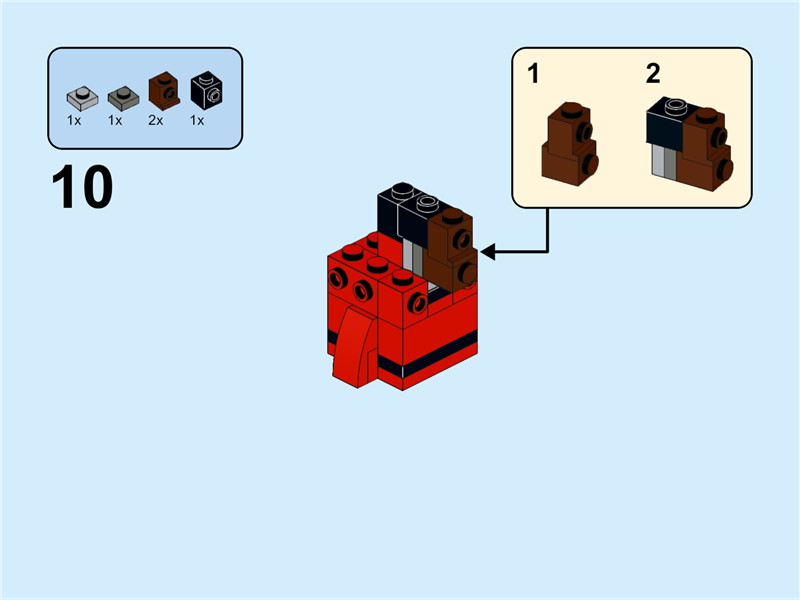 1x 1x 2x 1x

10

1 2