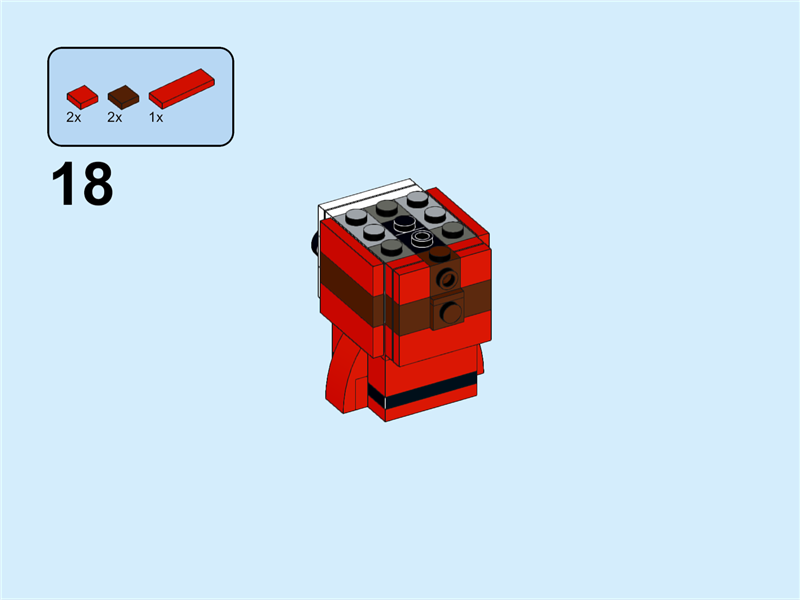 2x 2x 1x

18