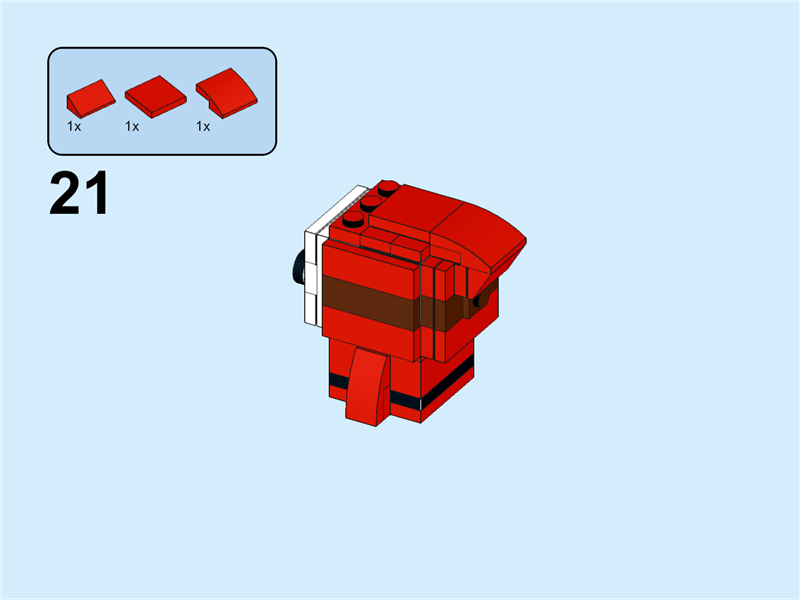 1x 1x 1x

21