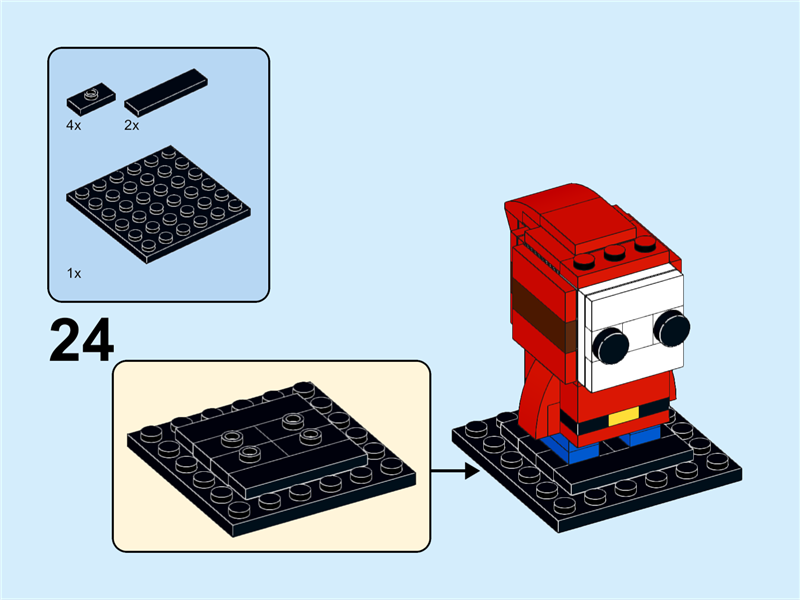 4x
2x
1x
24