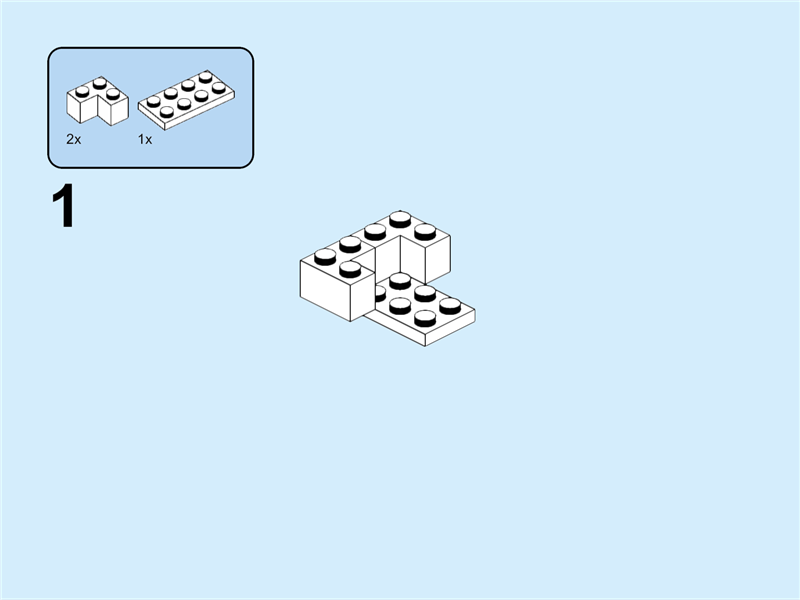 2x
1x

1