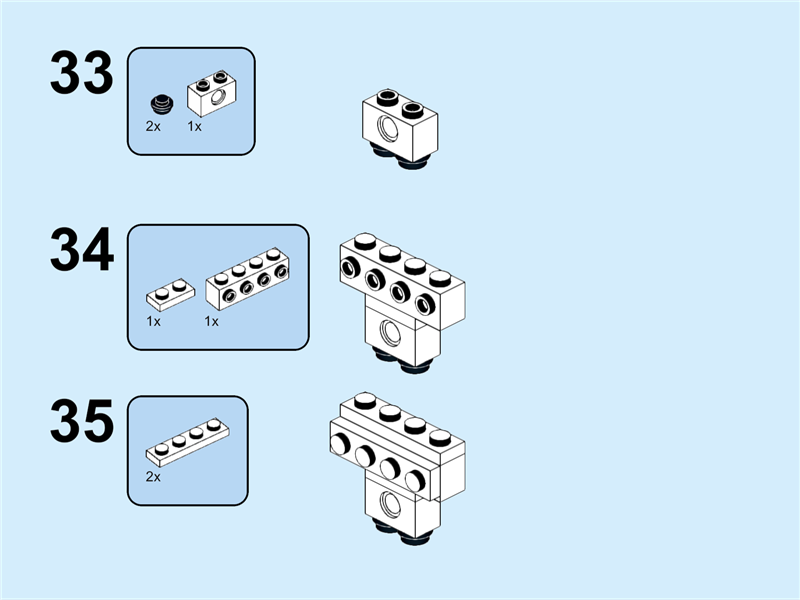 33

2x 1x

34

1x 1x

35

2x