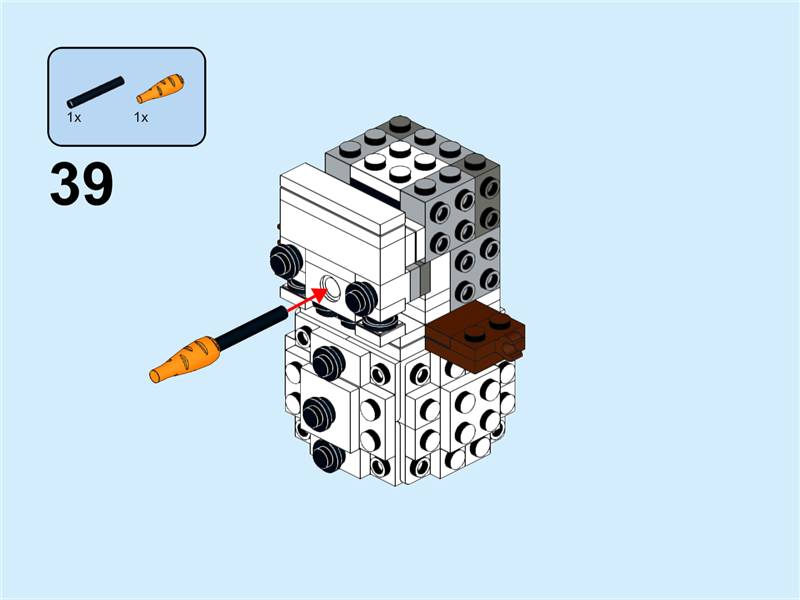 1x
1x

39