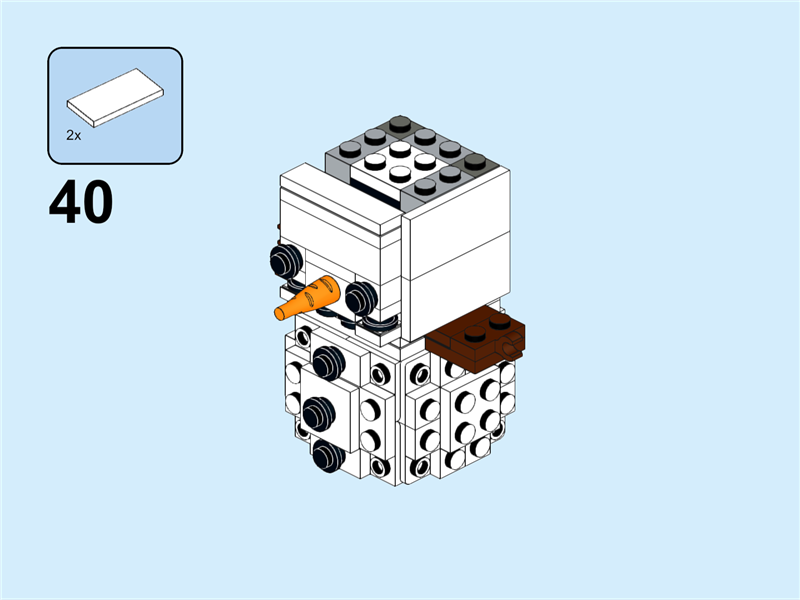 2x

40