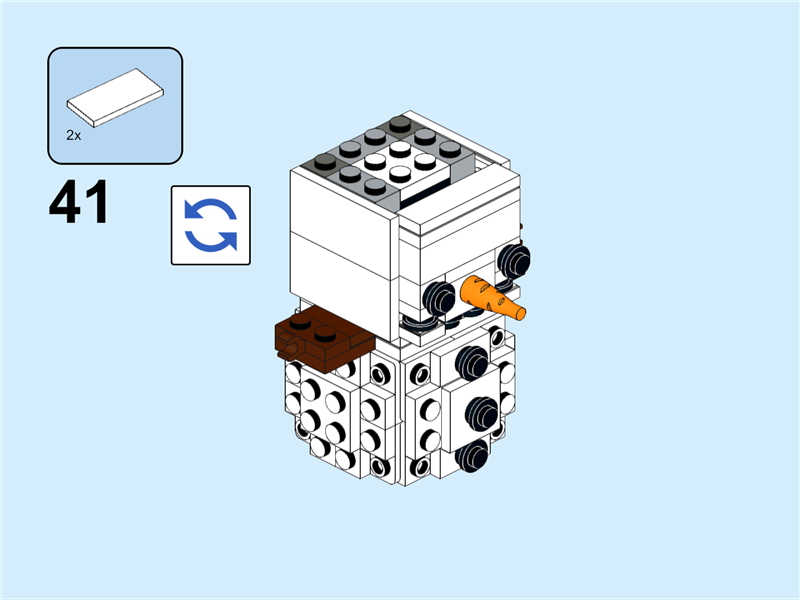 2x

41