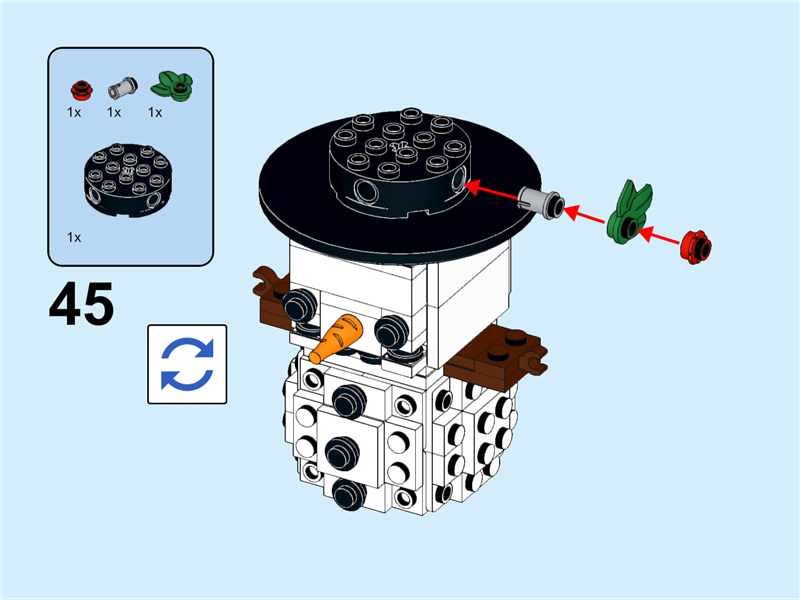 1x 1x 1x

1x

45